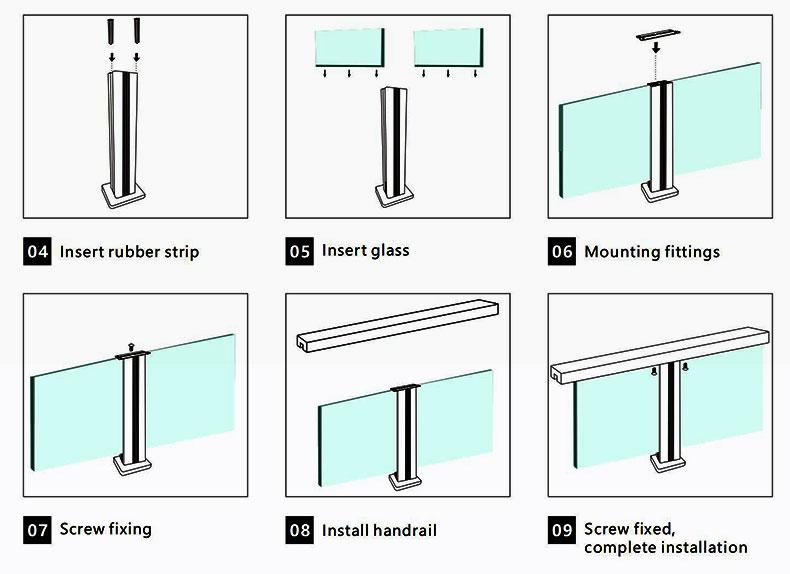 04 Insert rubber strip

05 Insert glass

06 Mounting fittings

07 Screw fixing

08 Install handrail

09 Screw fixed, complete installation