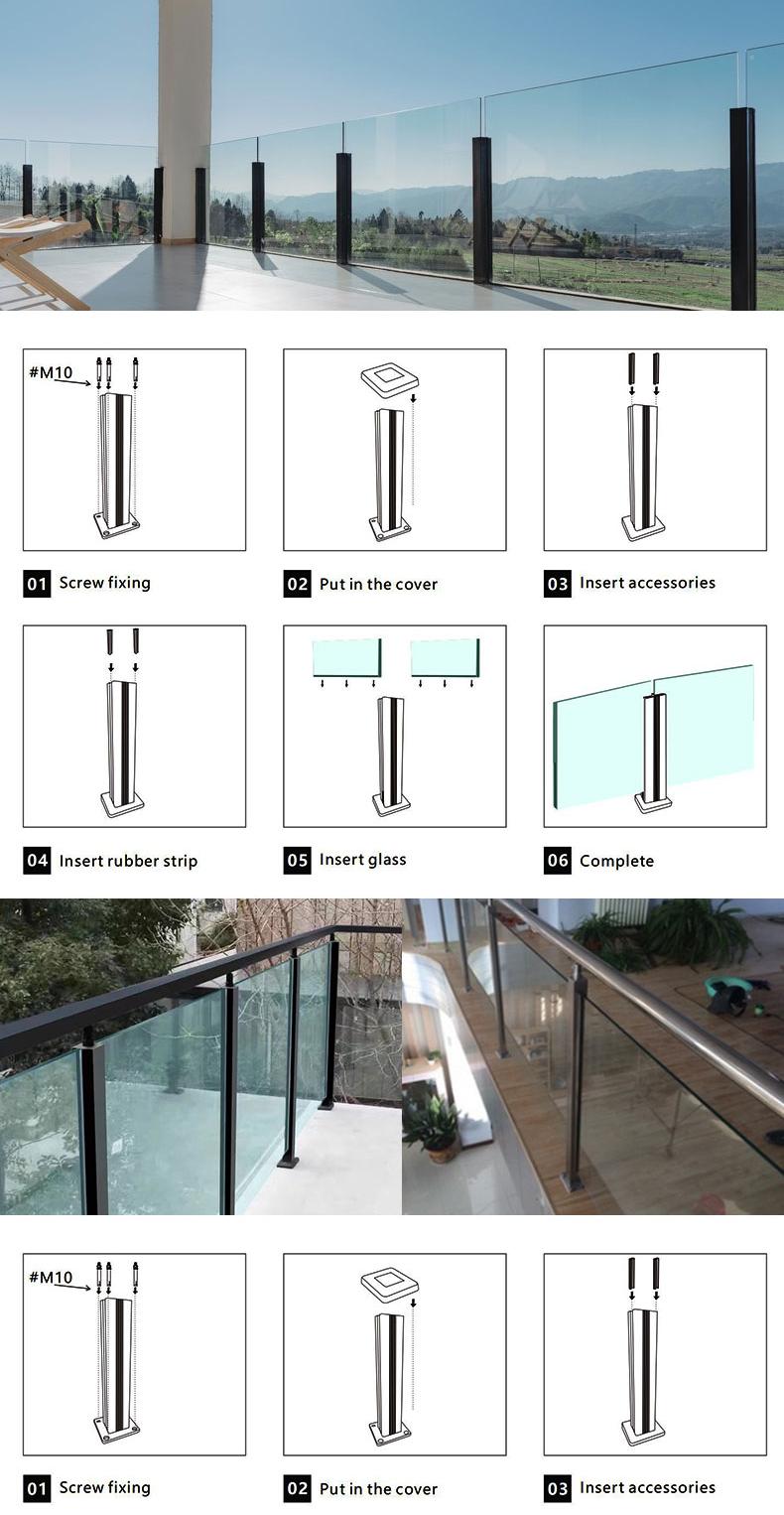 #M10

01 Screw fixing

02 Put in the cover

03 Insert accessories

04 Insert rubber strip

05 Insert glass

06 Complete

#M10

01 Screw fixing

02 Put in the cover

03 Insert accessories