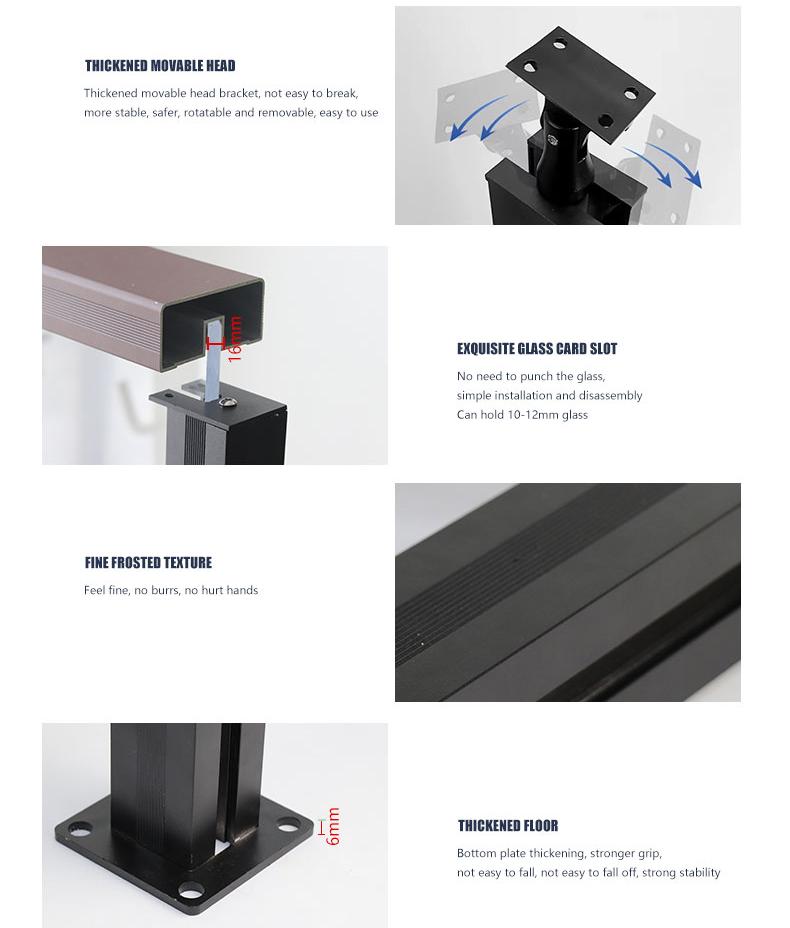 THICKENED MOVABLE HEAD

Thickened movable head bracket, not easy to break, more stable, safer, rotatable and removable, easy to use

16mm

EXQUISITE GLASS CARD SLOT

No need to punch the glass, simple installation and disassembly
Can hold 10-12mm glass

FINE FROSTED TEXTURE

Feel fine, no burrs, no hurt hands

6mm

THICKENED FLOOR

Bottom plate thickening, stronger grip, not easy to fall, not easy to fall off, strong stability