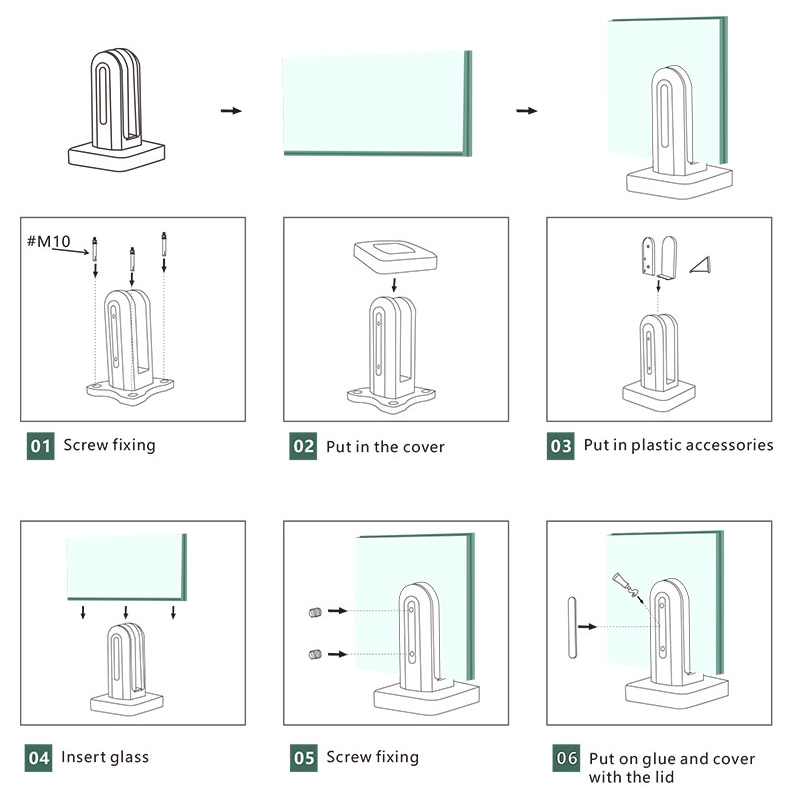 #M10

01 Screw fixing

02 Put in the cover

03 Put in plastic accessories

04 Insert glass

05 Screw fixing

06 Put on glue and cover with the lid